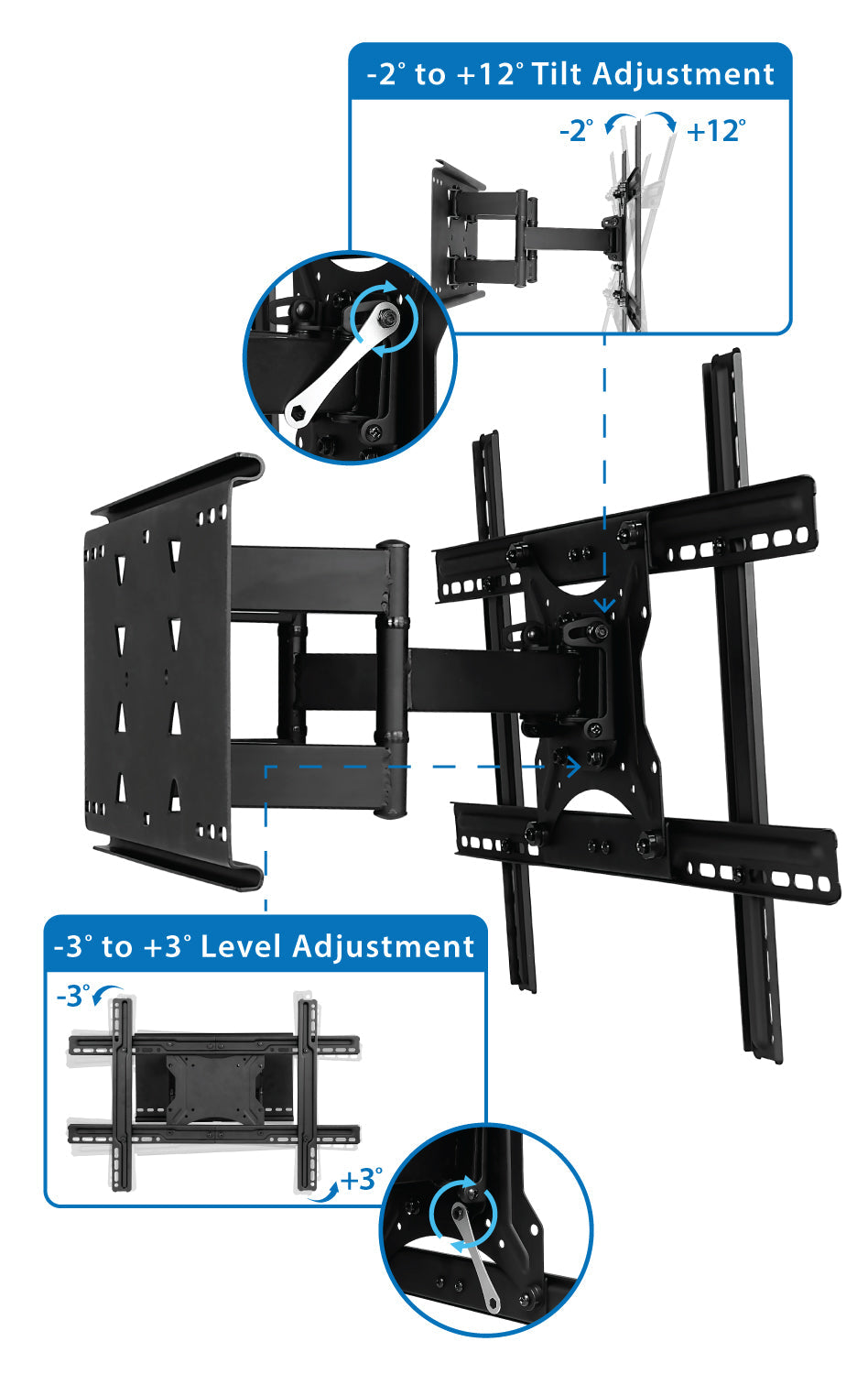 -2° to +12° Tilt Adjustment

-2° +12°

-3° to +3° Level Adjustment

-3°

+3°