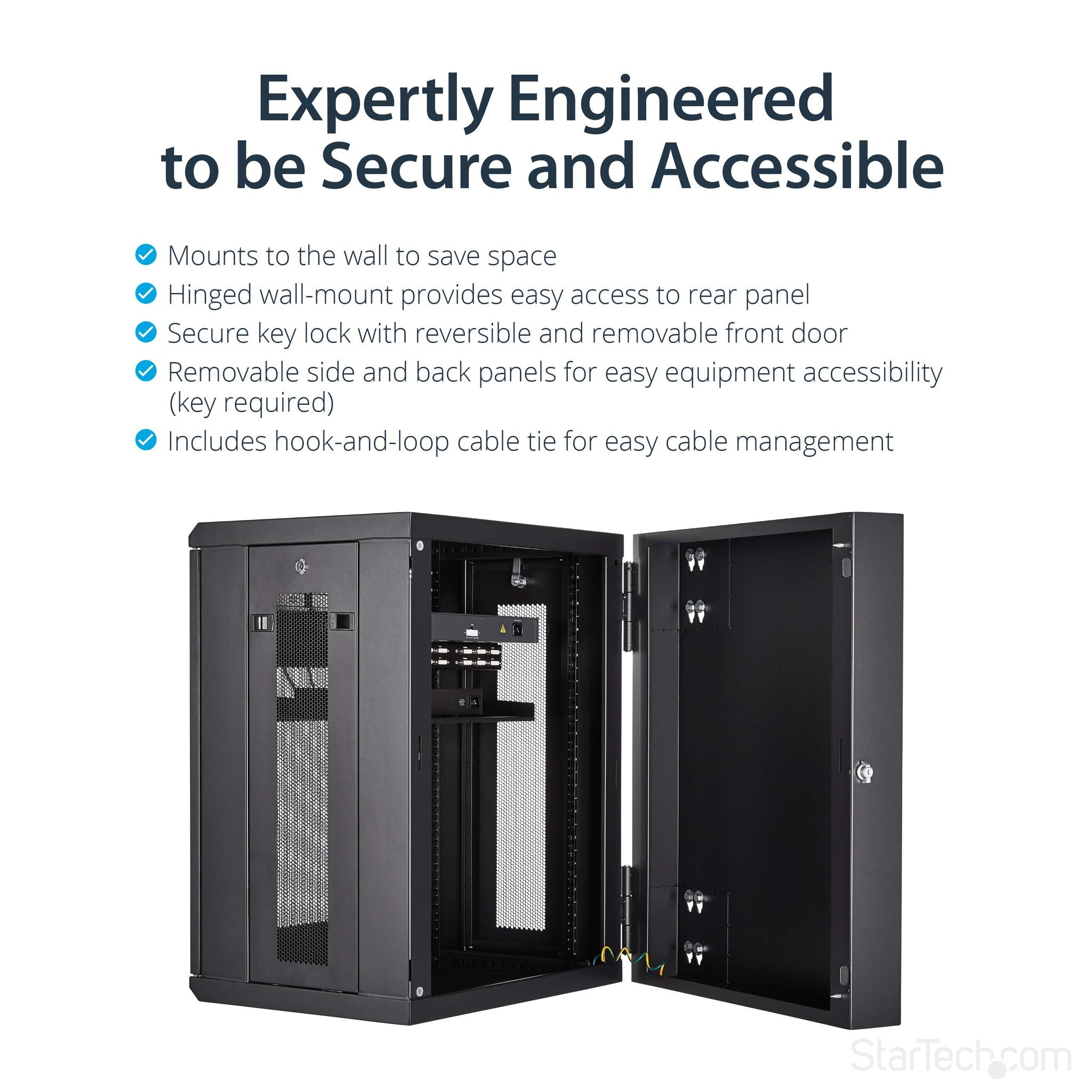 Expertly Engineered to be Secure and Accessible

Mounts to the wall to save space

Hinged wall-mount provides easy access to rear panel

Secure key lock with reversible and removable front door

Removable side and back panels for easy equipment accessibility (key required)

Includes hook-and-loop cable tie for easy cable management

StarTech.com