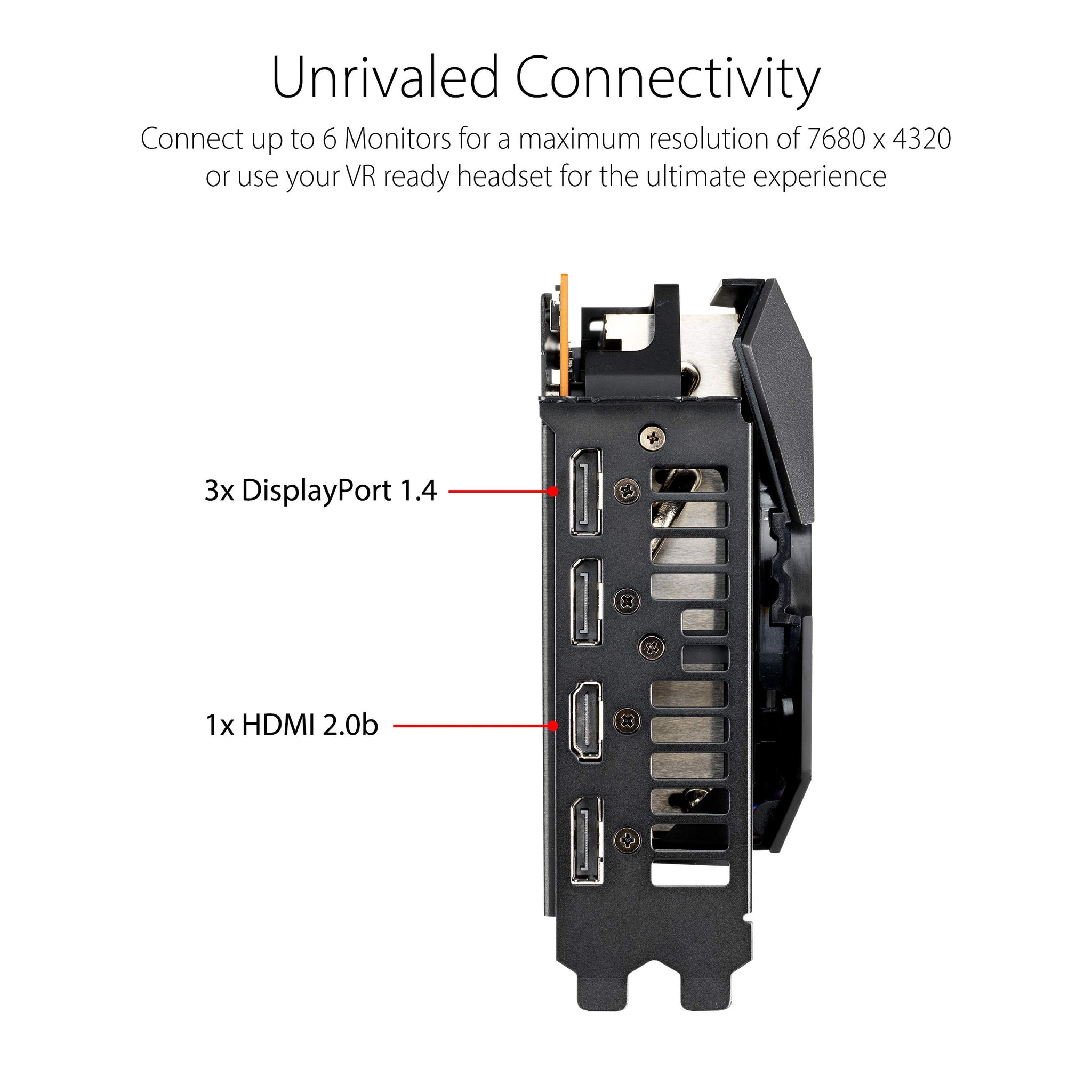 Unrivaled Connectivity

Connect up to 6 Monitors for a maximum resolution of 7680 x 4320 or use your VR ready headset for the ultimate experience

3x DisplayPort 1.4

1x HDMI 2.0b