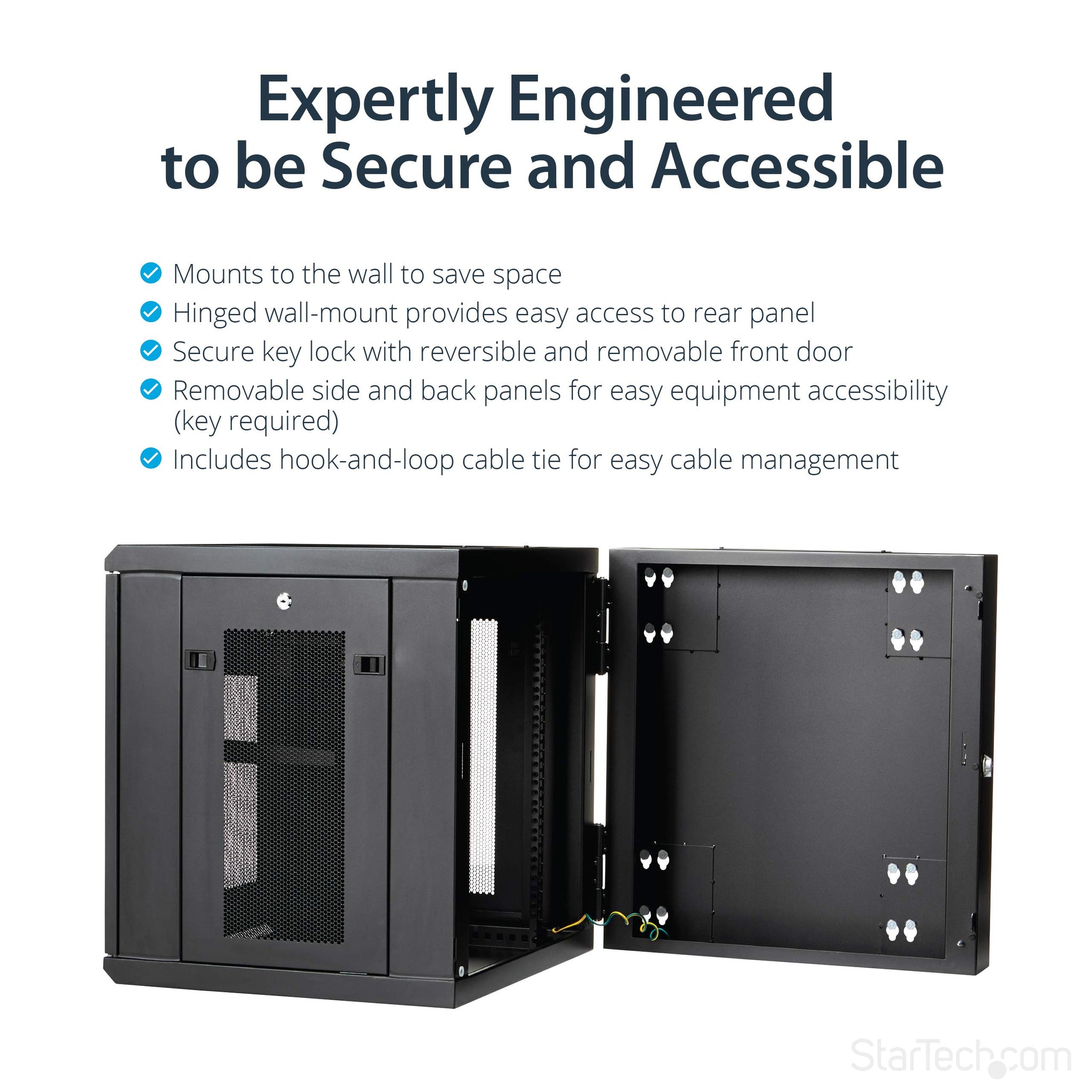 Expertly Engineered to be Secure and Accessible

Mounts to the wall to save space

Hinged wall-mount provides easy access to rear panel

Secure key lock with reversible and removable front door

Removable side and back panels for easy equipment accessibility (key required)

Includes hook-and-loop cable tie for easy cable management

StarTech.com