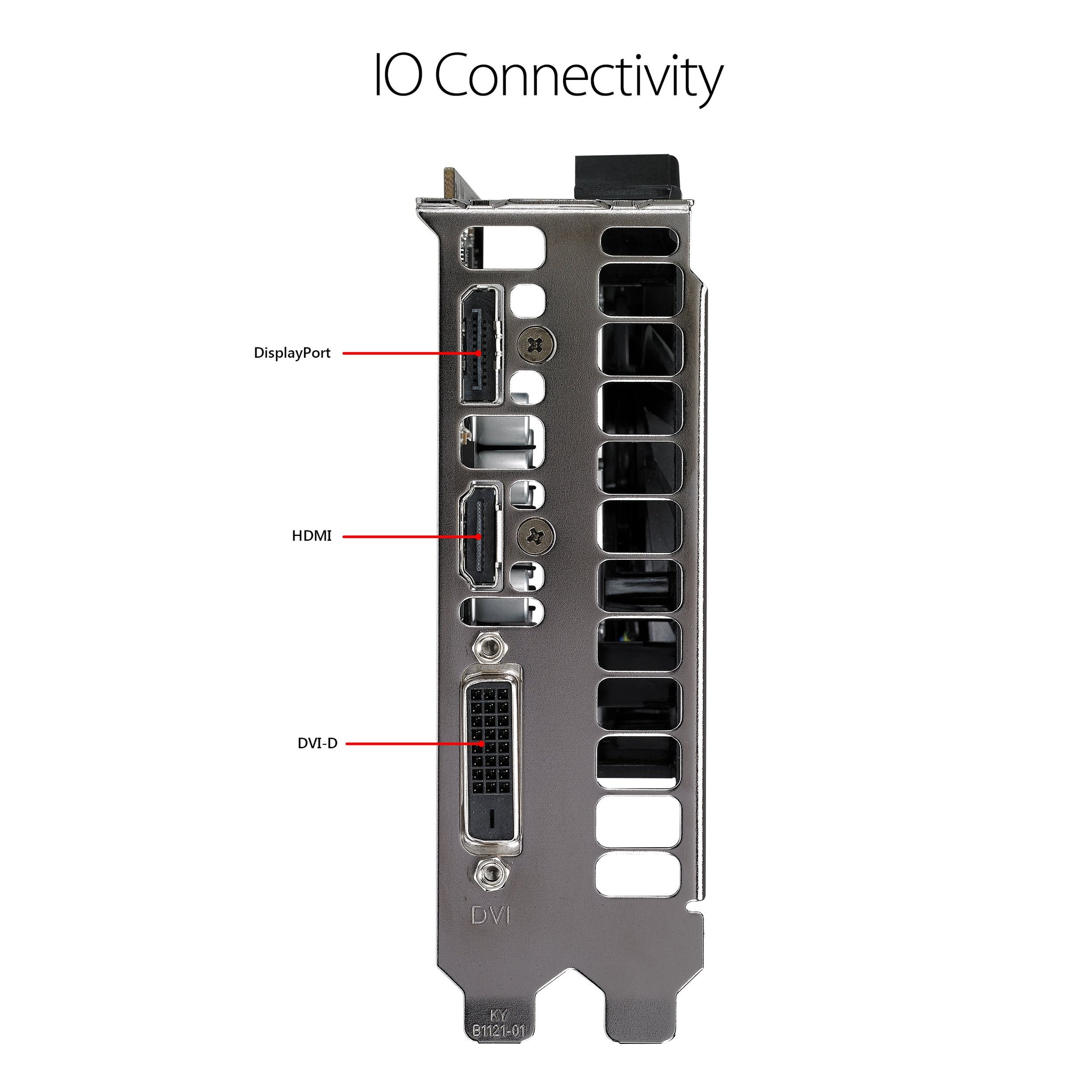 IO Connectivity

DisplayPort

HDMI

DVI-D

DVI

KY
B1121-01