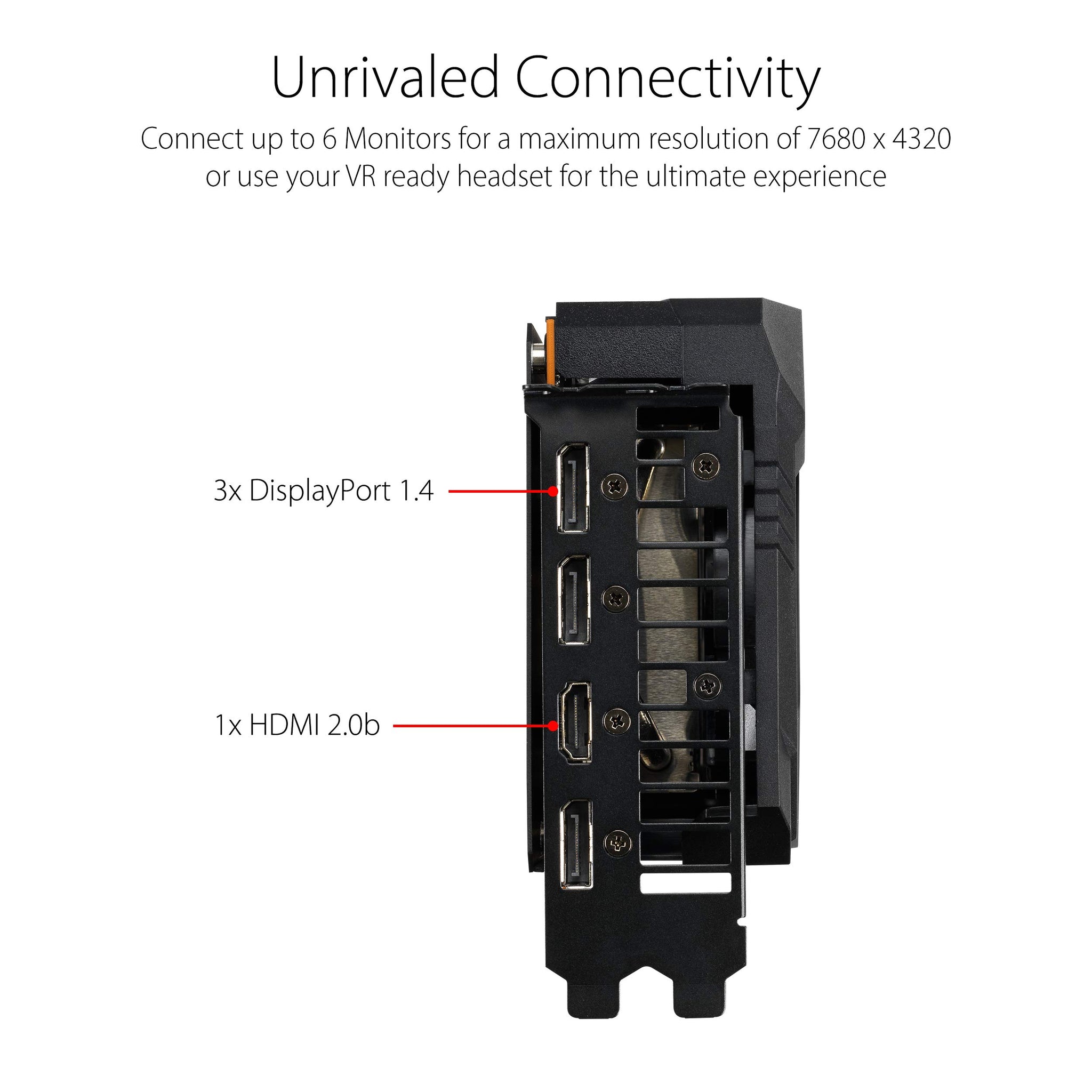 Unrivaled Connectivity

Connect up to 6 Monitors for a maximum resolution of 7680 x 4320 or use your VR ready headset for the ultimate experience

3x DisplayPort 1.4

1x HDMI 2.0b