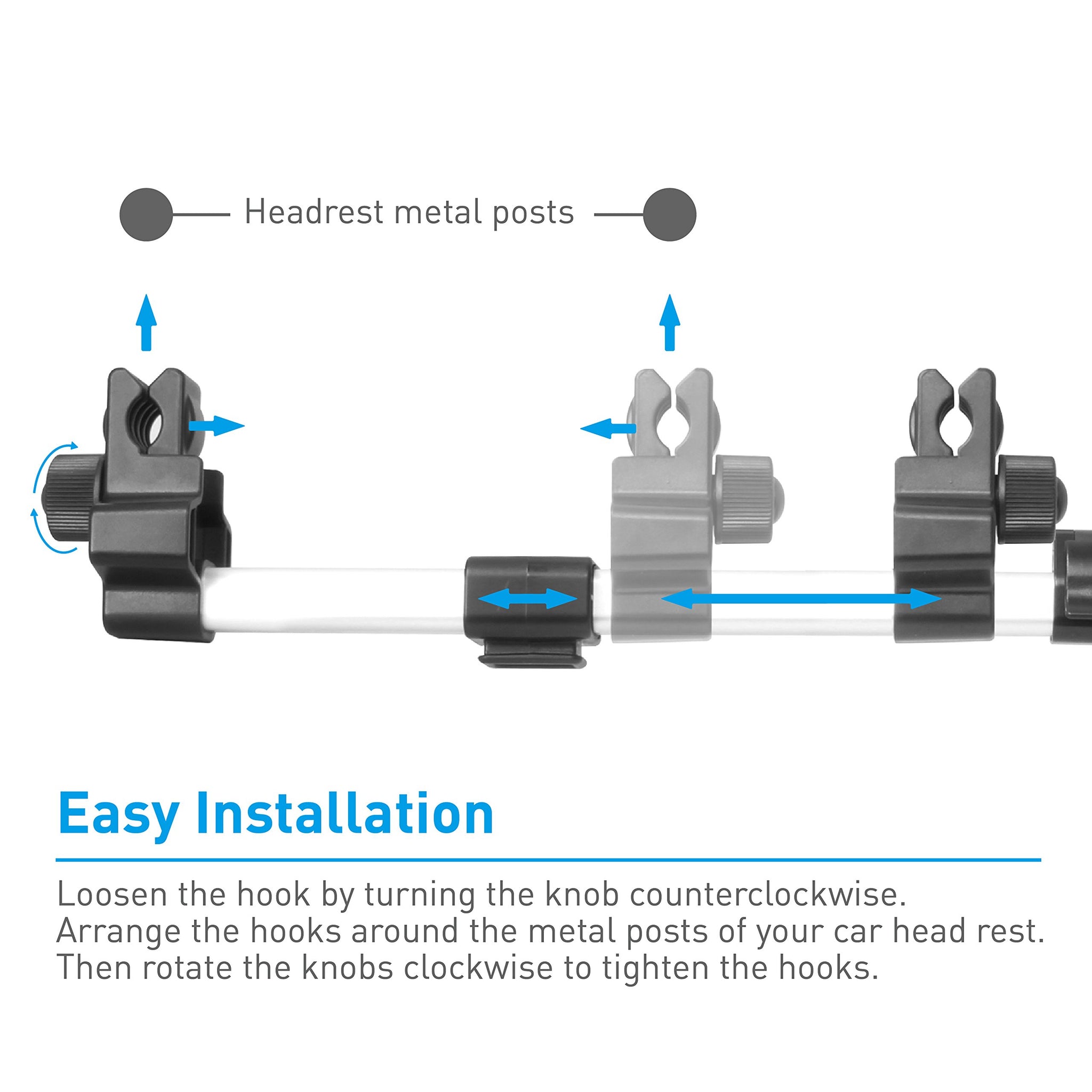 Headrest metal posts

Easy Installation

Loosen the hook by turning the knob counterclockwise. Arrange the hooks around the metal posts of your car head rest. Then rotate the knobs clockwise to tighten the hooks.