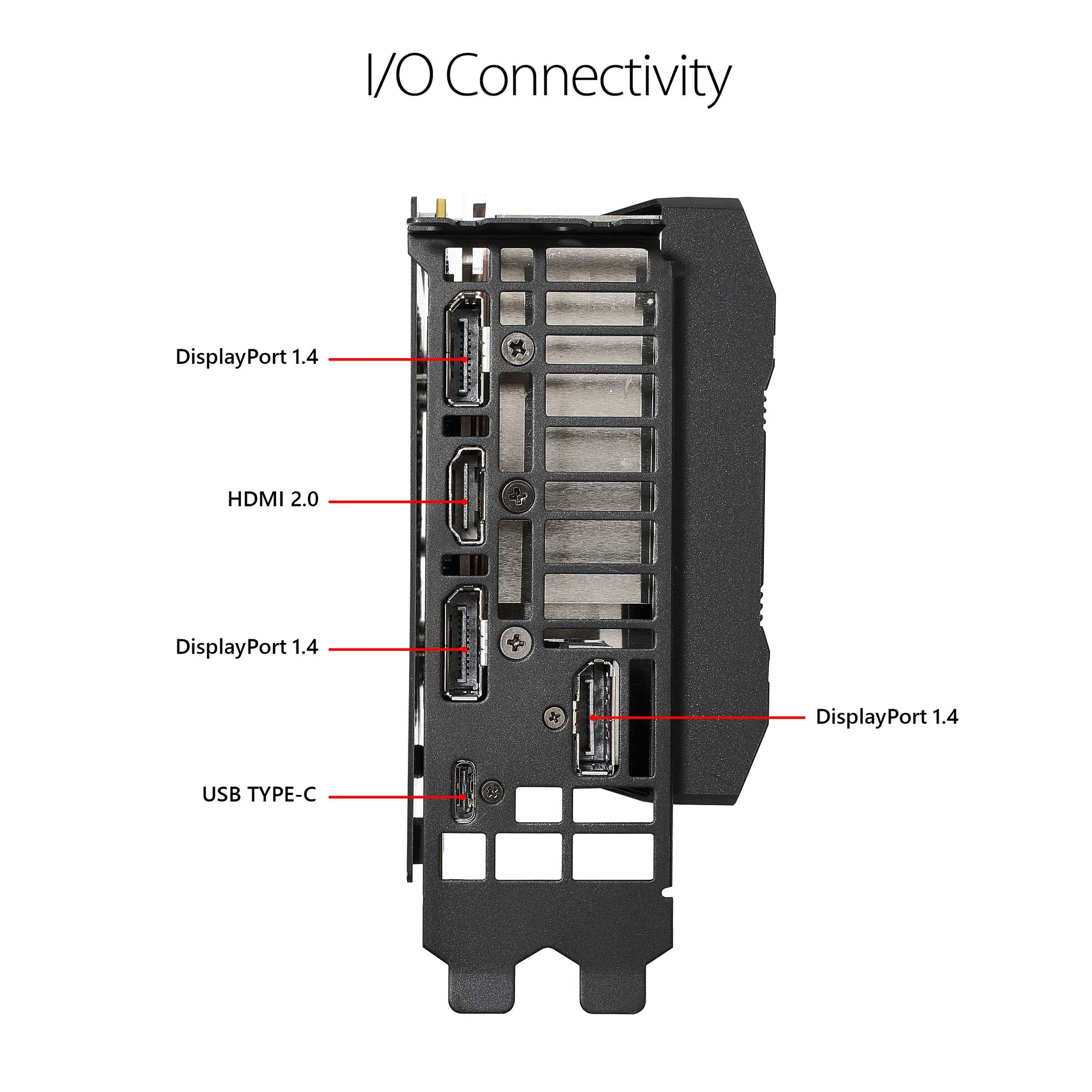 I/O Connectivity

DisplayPort 1.4

HDMI 2.0

DisplayPort 1.4

DisplayPort 1.4

USB TYPE-C