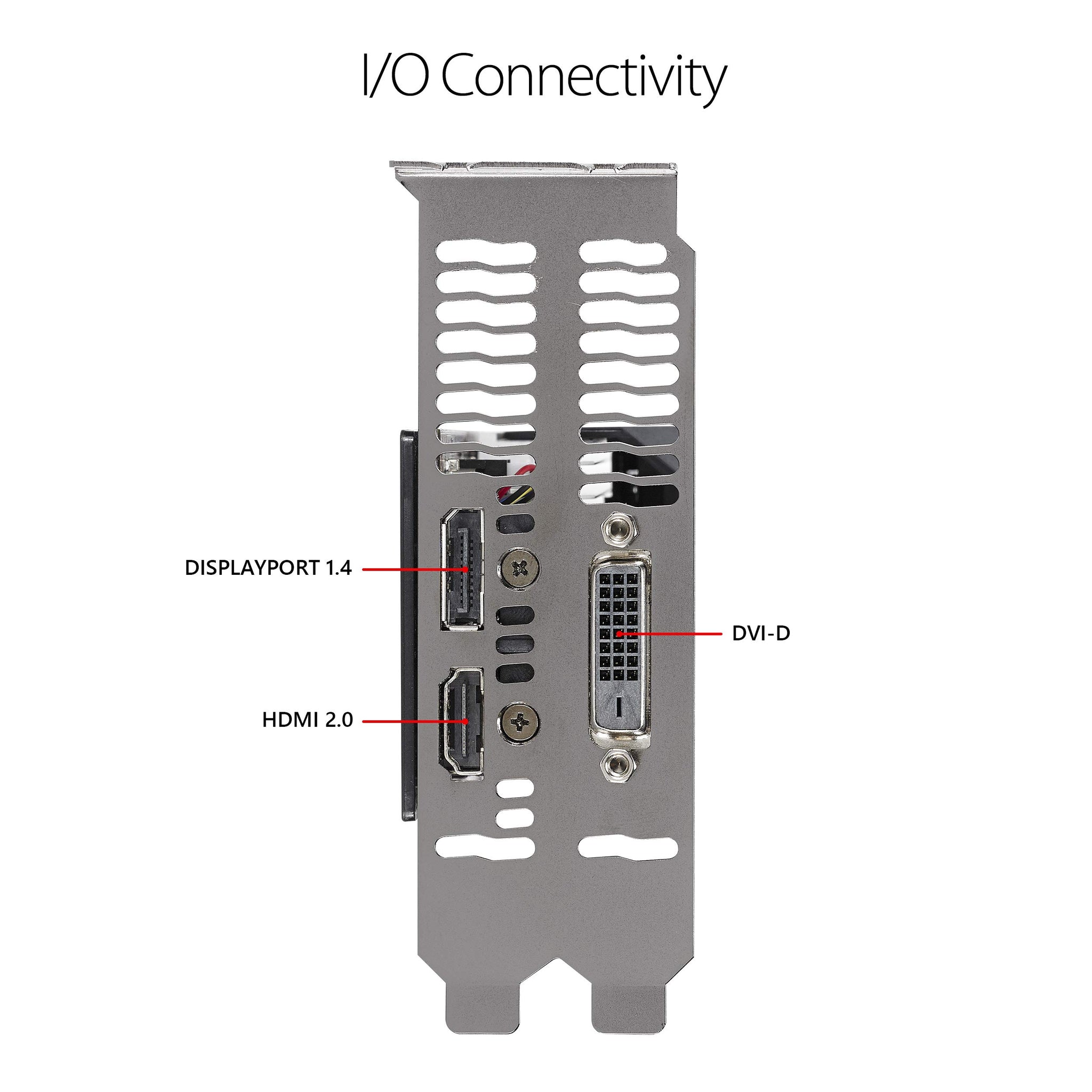 I/O Connectivity

DISPLAYPORT 1.4

DVI-D

HDMI 2.0