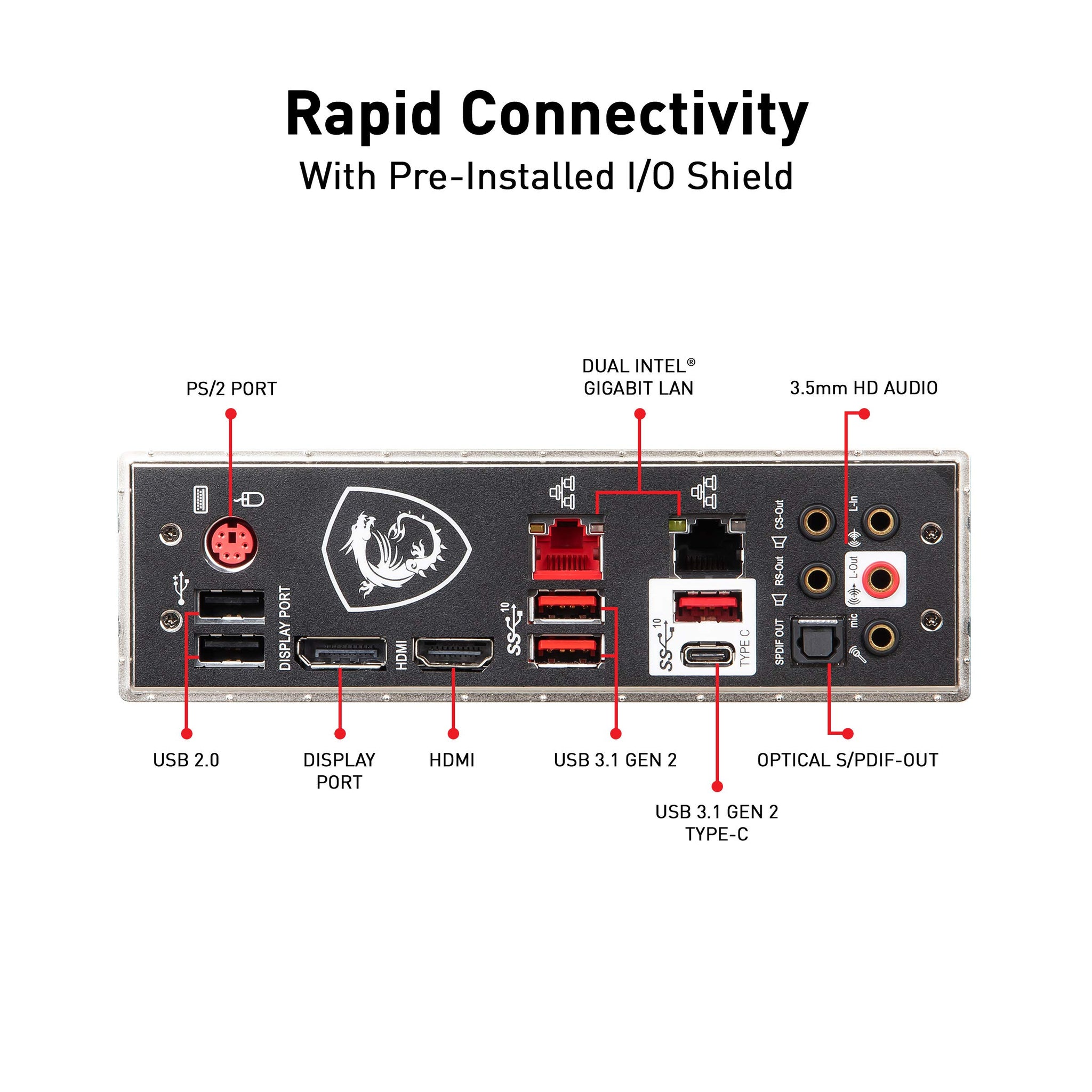 Rapid Connectivity
With Pre-Installed I/O Shield

PS/2 PORT

DUAL INTEL®
GIGABIT LAN

3.5mm HD AUDIO

DISPLAY PORT

HDMI

SS 10

SS 10

TYPE C

CS-Out

RS-Out

SPDIF OUT

L-In

L-Out

mic

USB 2.0

DISPLAY PORT

HDMI

USB 3.1 GEN 2

OPTICAL S/PDIF-OUT

USB 3.1 GEN 2
TYPE-C