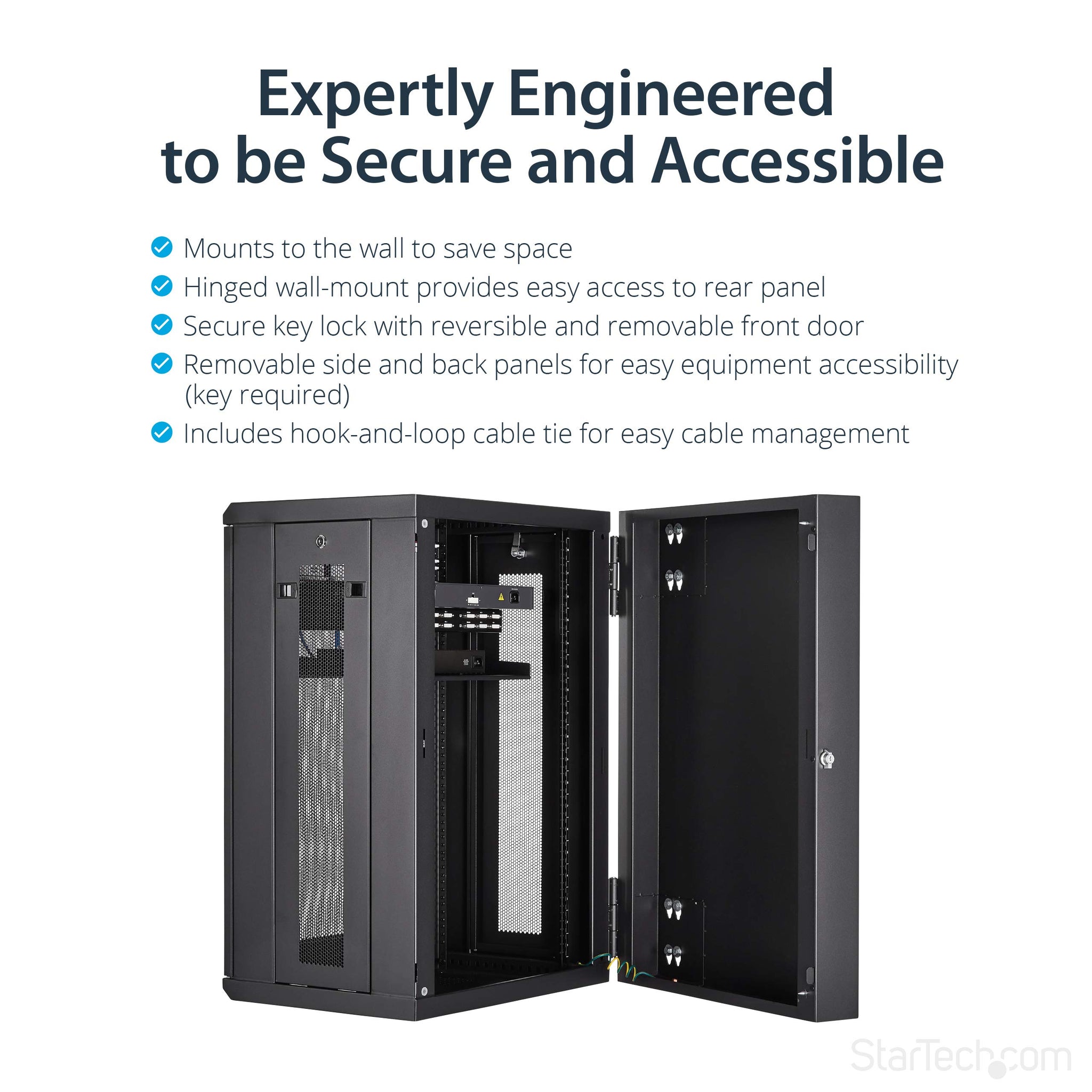 Expertly Engineered to be Secure and Accessible

Mounts to the wall to save space

Hinged wall-mount provides easy access to rear panel

Secure key lock with reversible and removable front door

Removable side and back panels for easy equipment accessibility (key required)

Includes hook-and-loop cable tie for easy cable management

StarTech.com