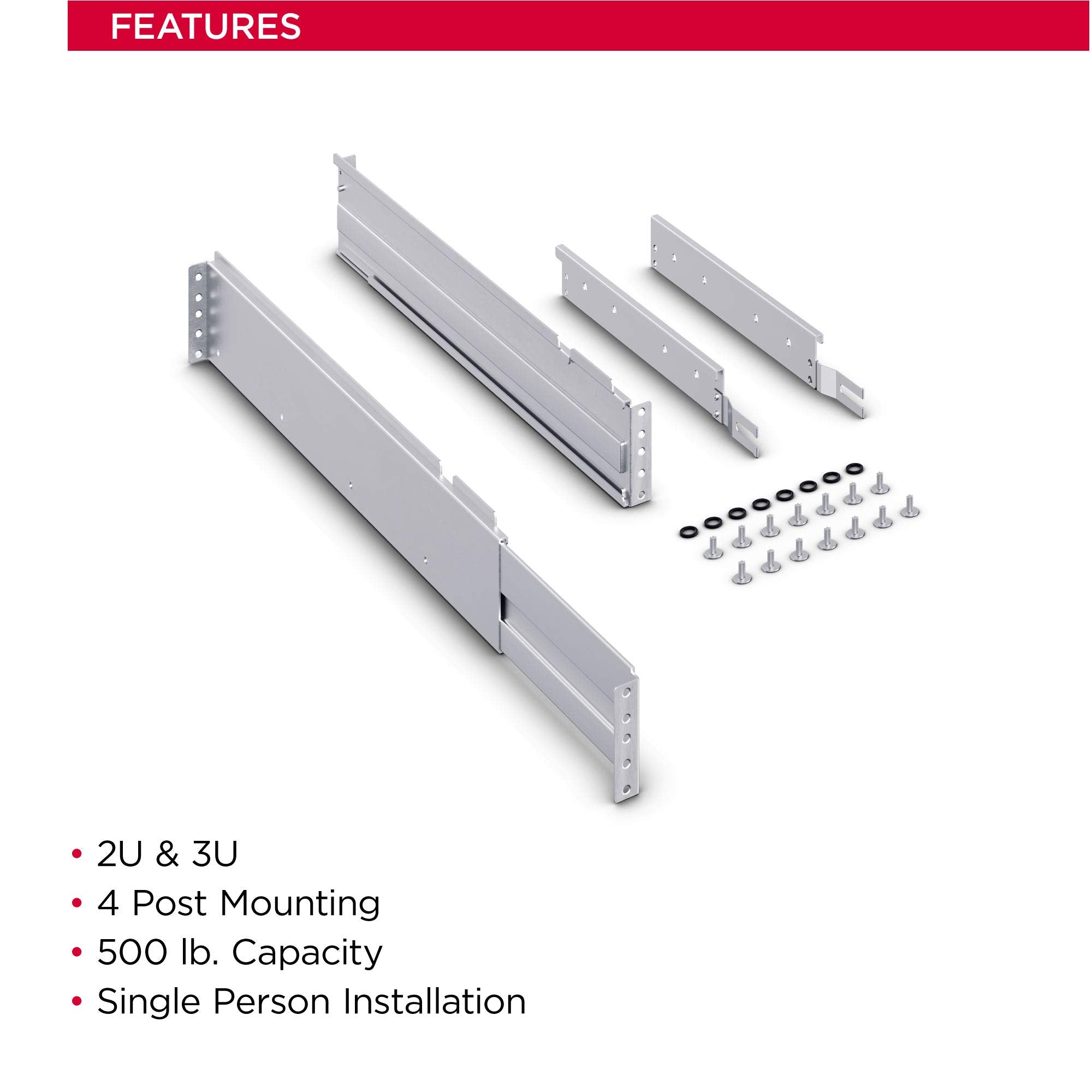 FEATURES

• 2U & 3U
• 4 Post Mounting
• 500 lb. Capacity
• Single Person Installation