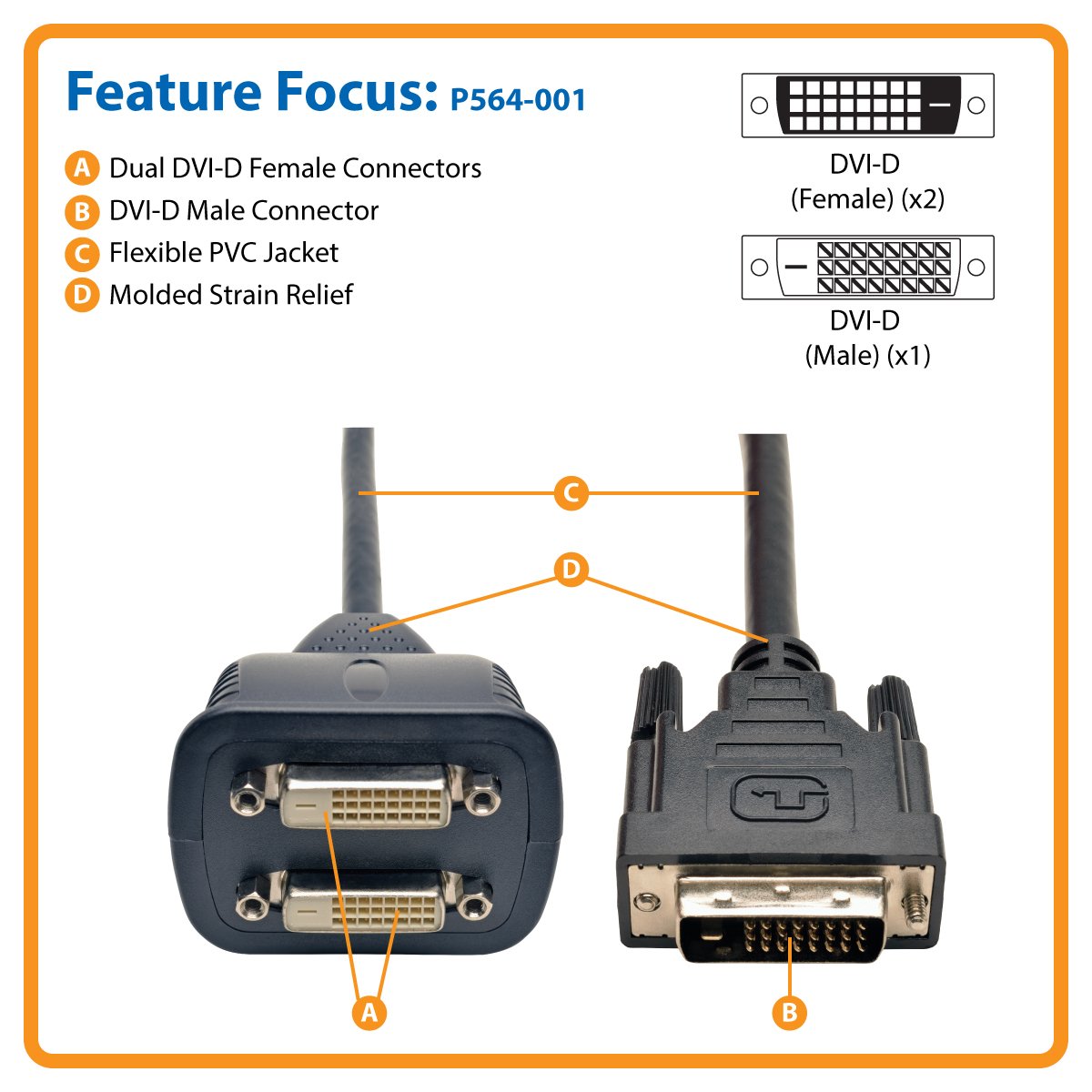 Feature Focus: P564-001

A Dual DVI-D Female Connectors
B DVI-D Male Connector
C Flexible PVC Jacket
D Molded Strain Relief

DVI-D
(Female) (x2)

DVI-D
(Male) (x1)

C
D
A
B