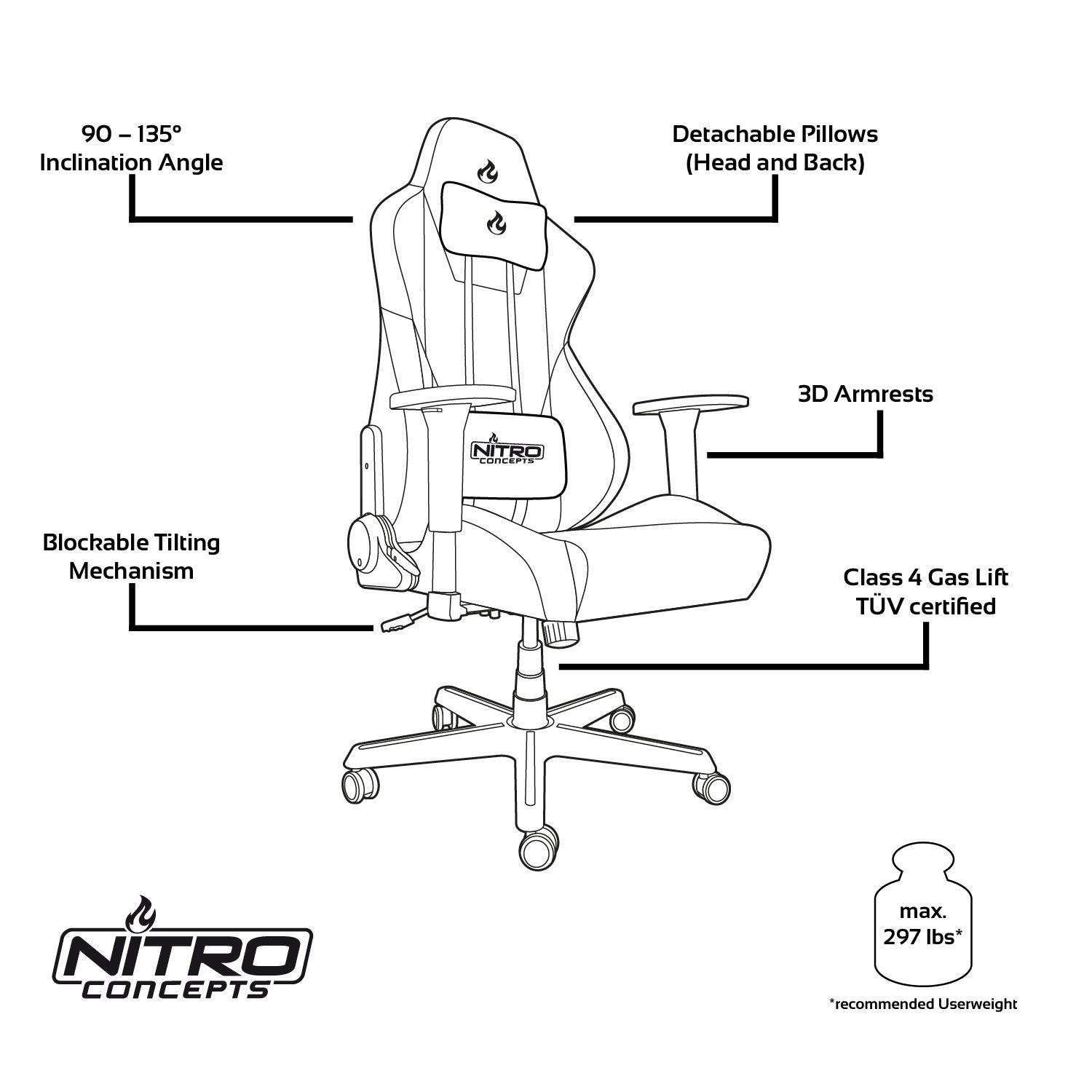 90 – 135°
Inclination Angle

Detachable Pillows
(Head and Back)

NITRO
CONCEPTS

3D Armrests

Blockable Tilting
Mechanism

Class 4 Gas Lift
TÜV certified

NITRO
CONCEPTS

max.
297 lbs*

*recommended Userweight