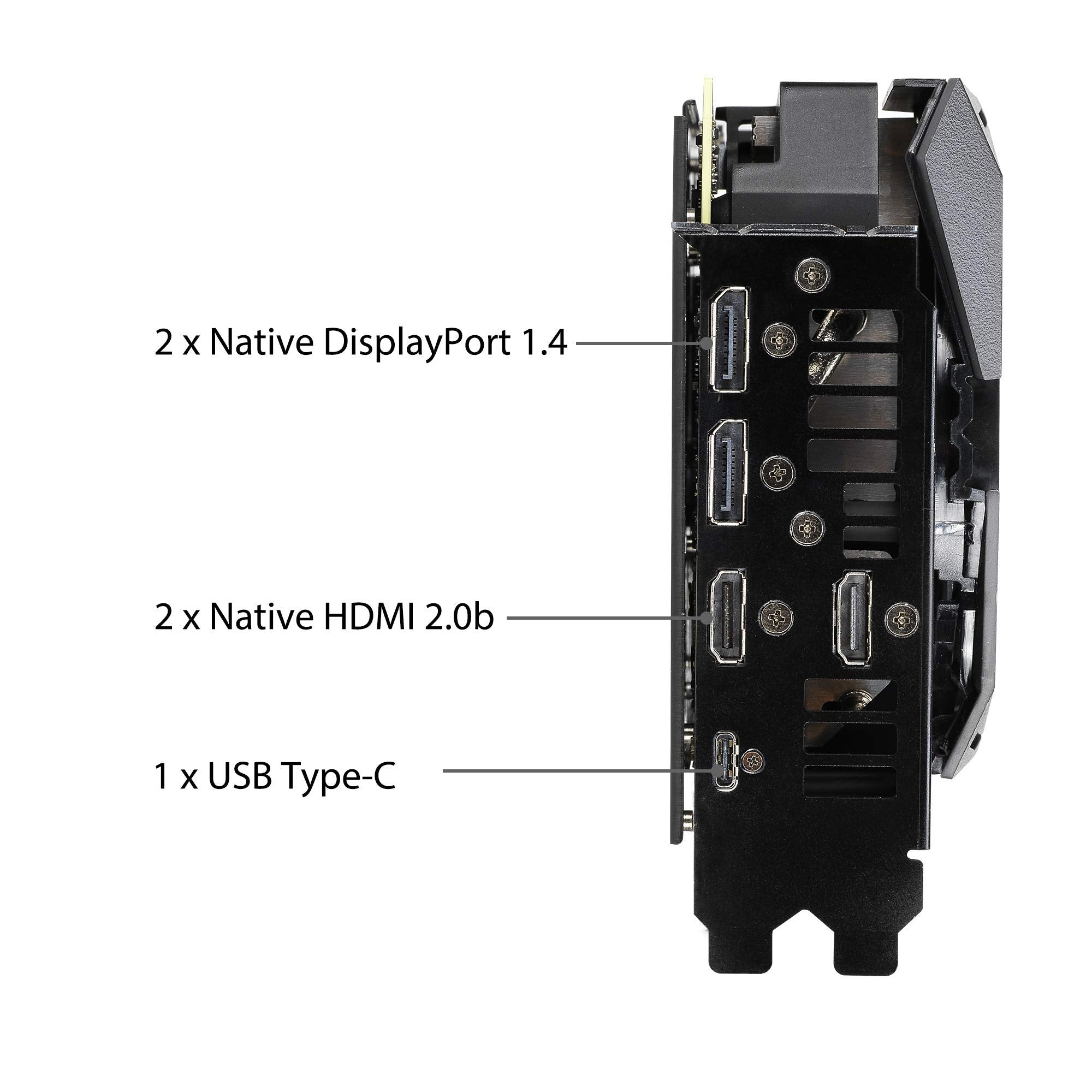 2 x Native DisplayPort 1.4

2 x Native HDMI 2.0b

1 x USB Type-C