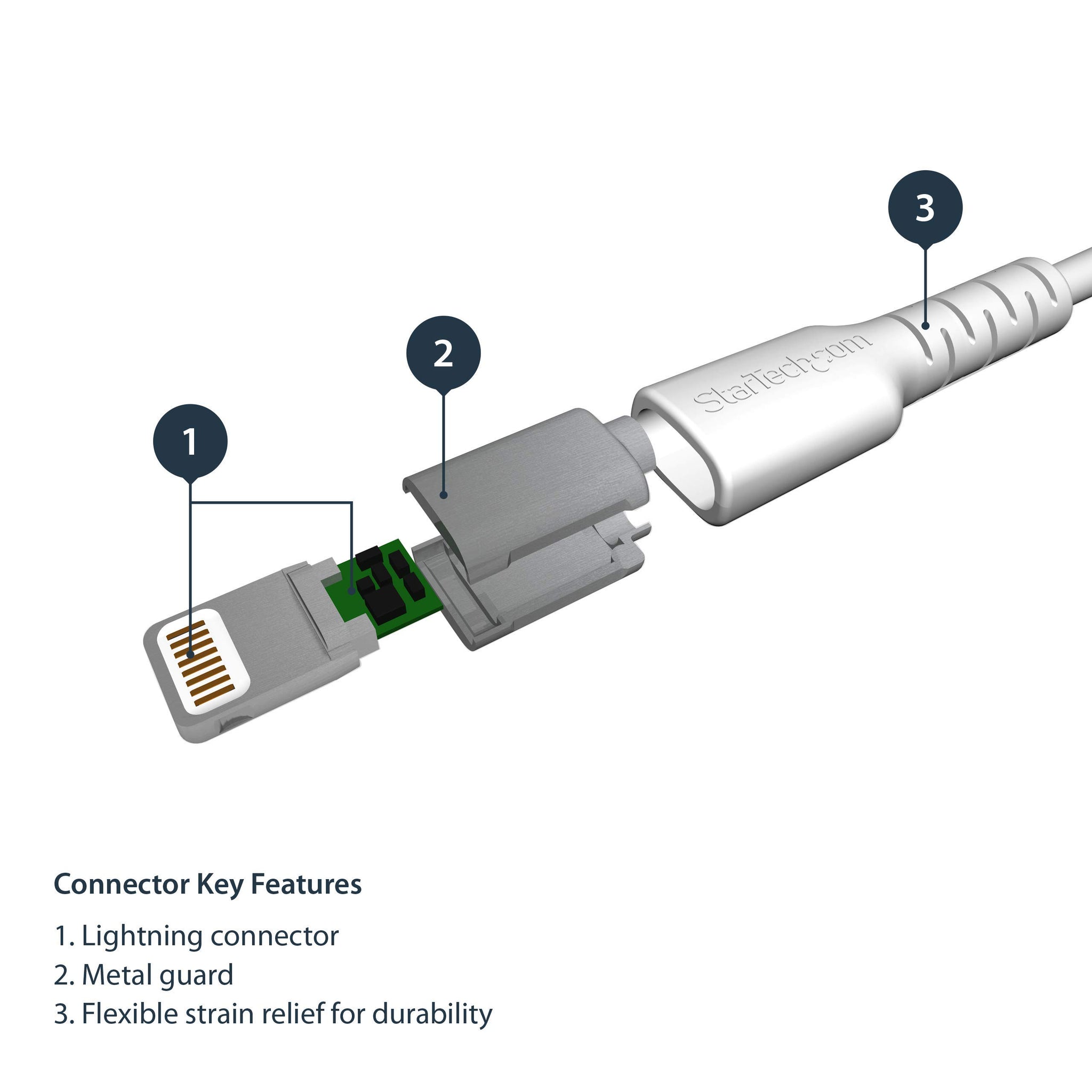 3

2

1

StarTech.com

Connector Key Features

1. Lightning connector
2. Metal guard
3. Flexible strain relief for durability