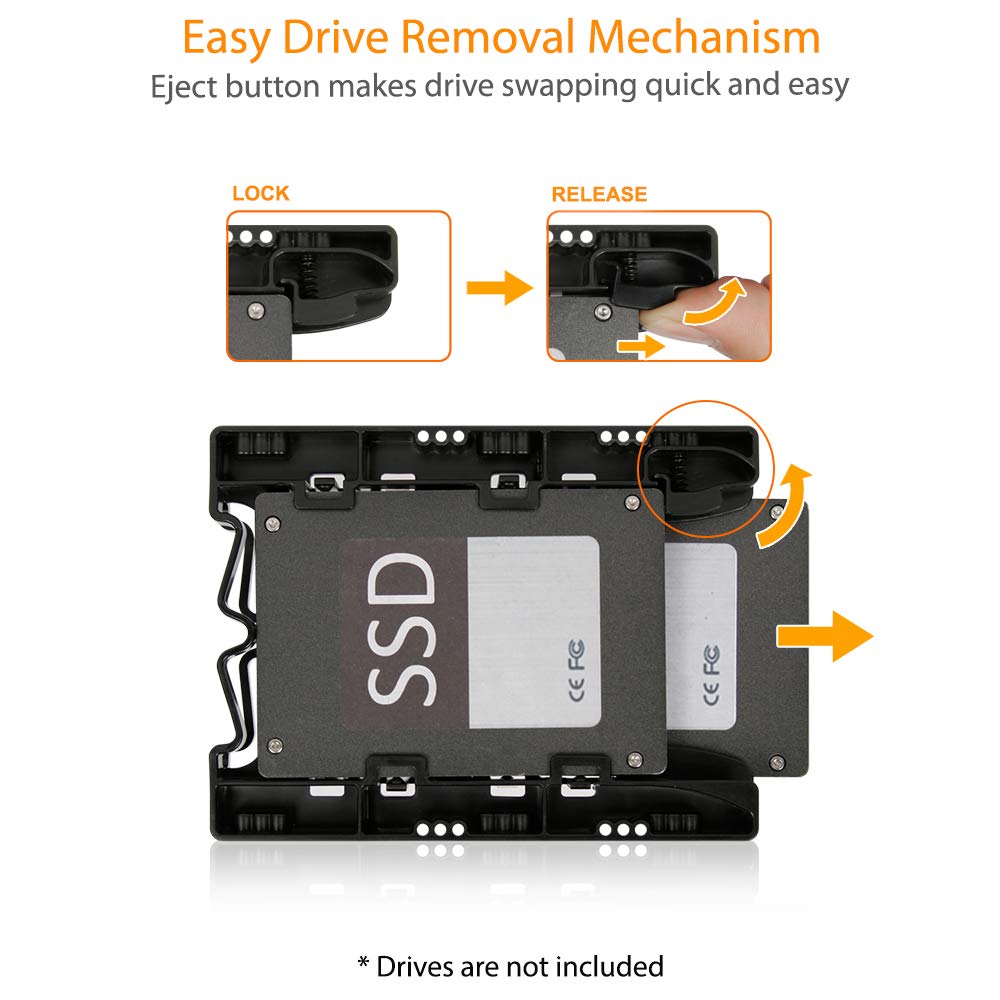 Easy Drive Removal Mechanism
Eject button makes drive swapping quick and easy

LOCK

RELEASE

SSD

CE FC

CE FC

* Drives are not included