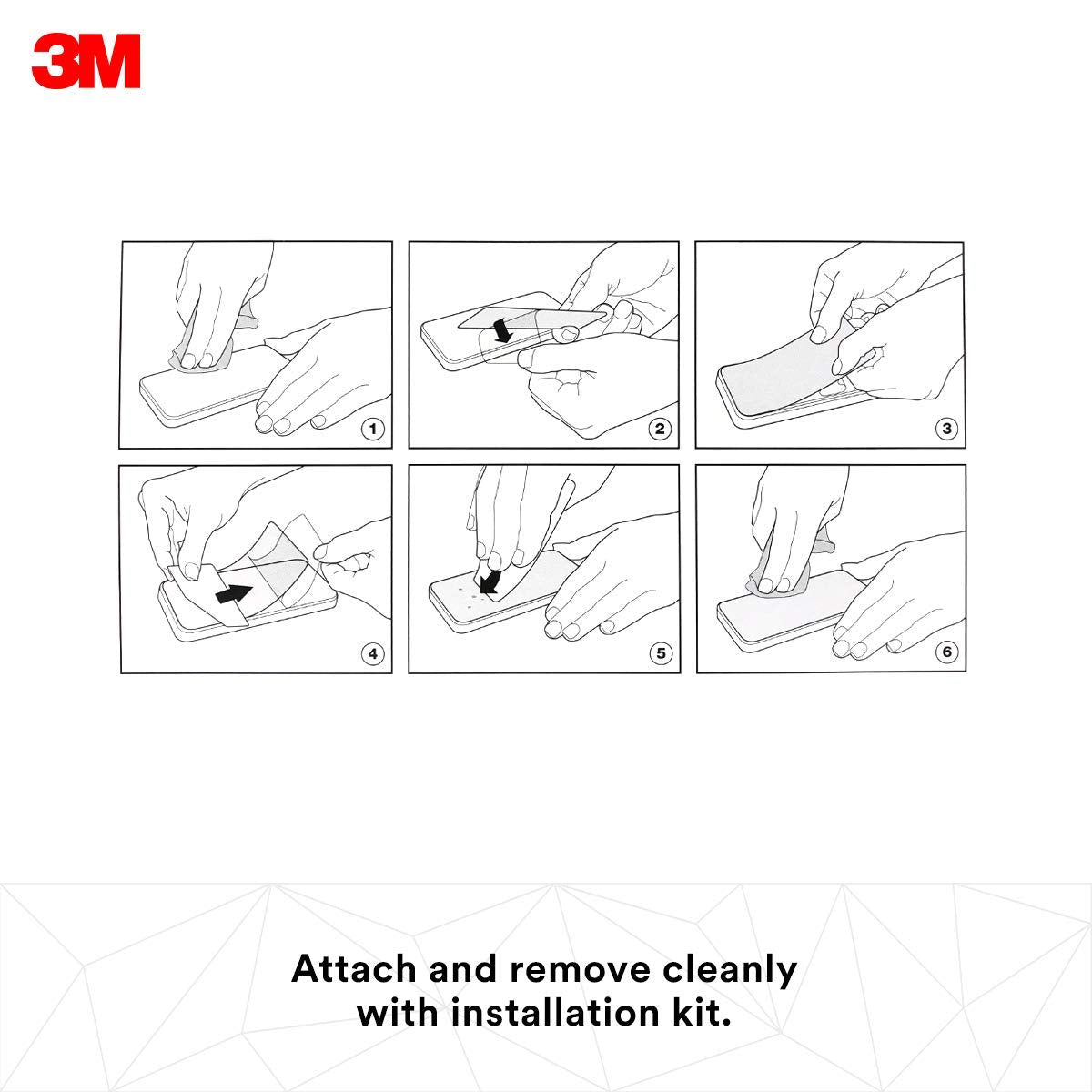 3M

1

2

3

4

5

6

Attach and remove cleanly with installation kit.