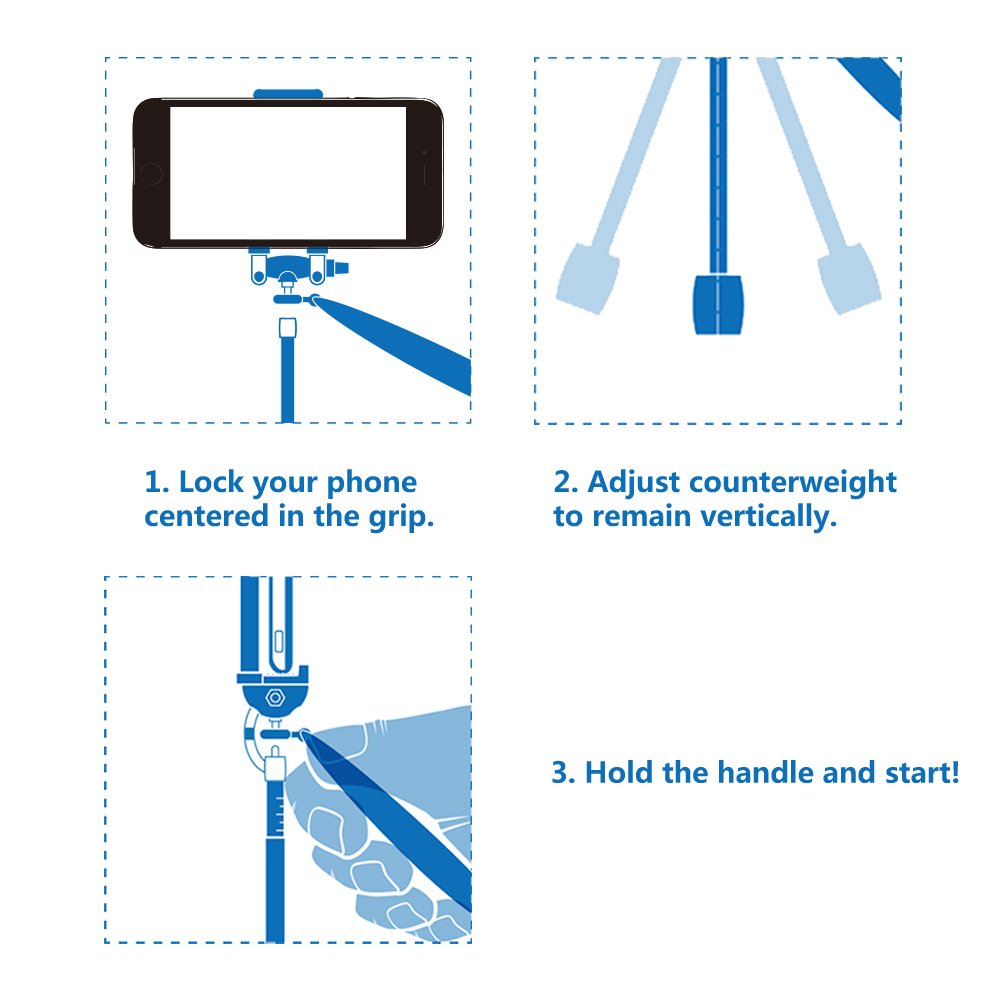 1. Lock your phone centered in the grip.

2. Adjust counterweight to remain vertically.

3. Hold the handle and start!