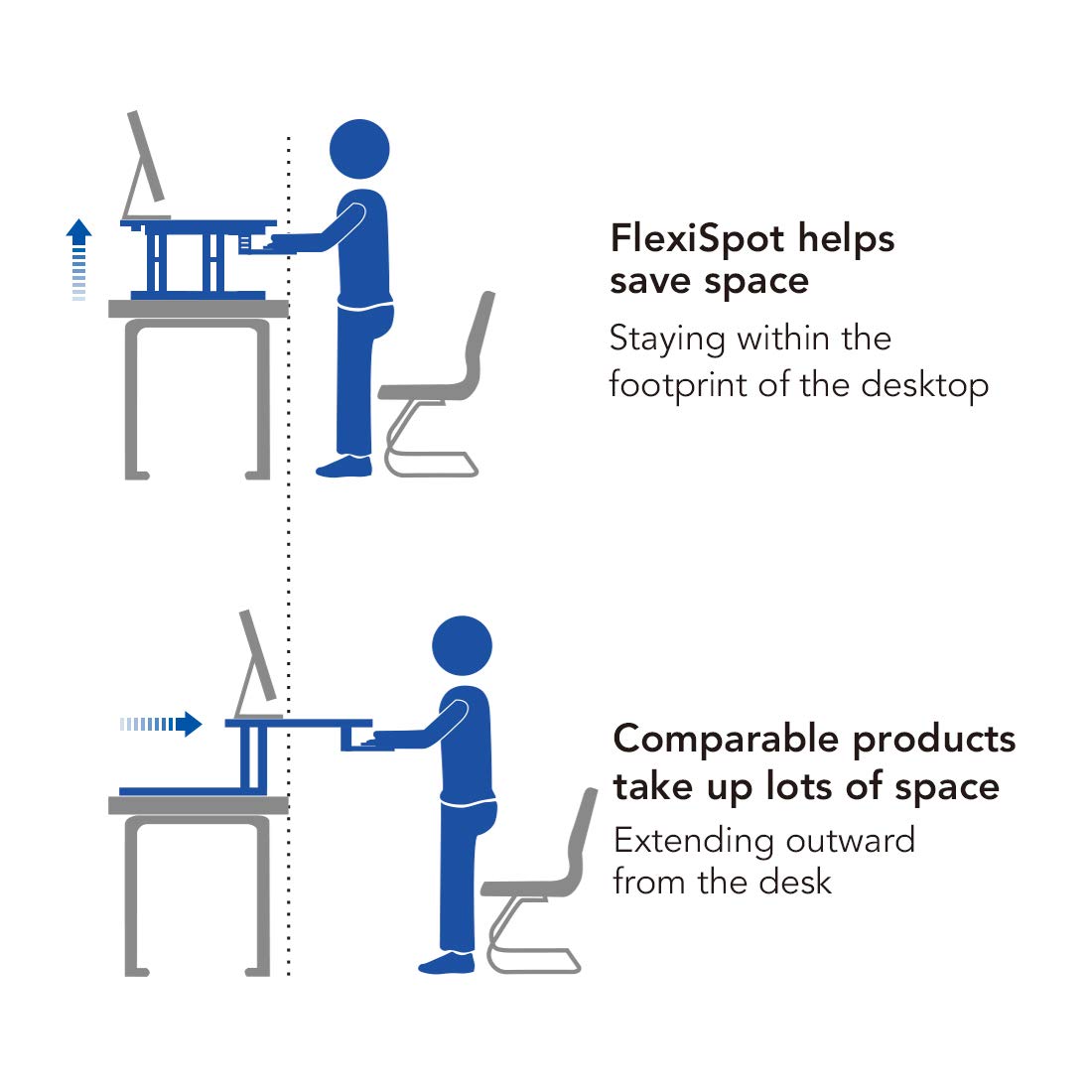 FlexiSpot helps save space

Staying within the footprint of the desktop

Comparable products take up lots of space

Extending outward from the desk