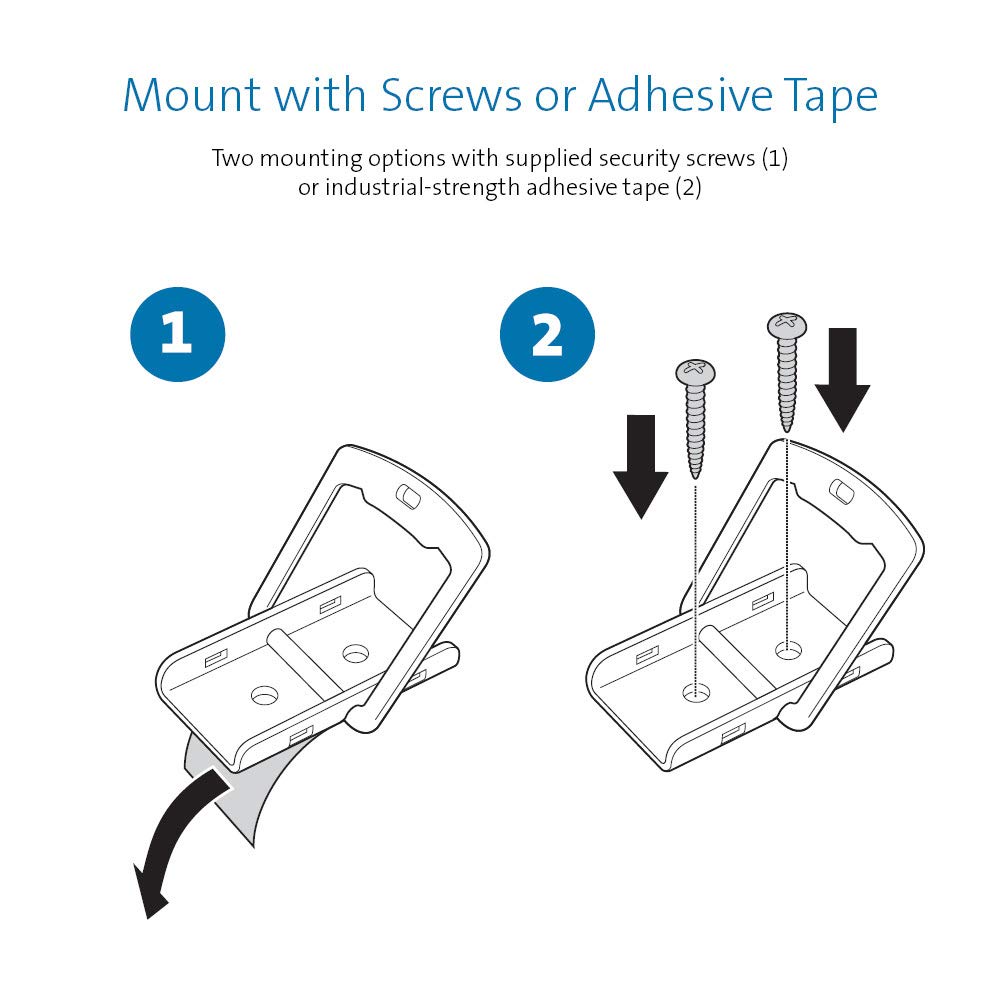 Mount with Screws or Adhesive Tape

Two mounting options with supplied security screws (1) or industrial-strength adhesive tape (2)

1

2