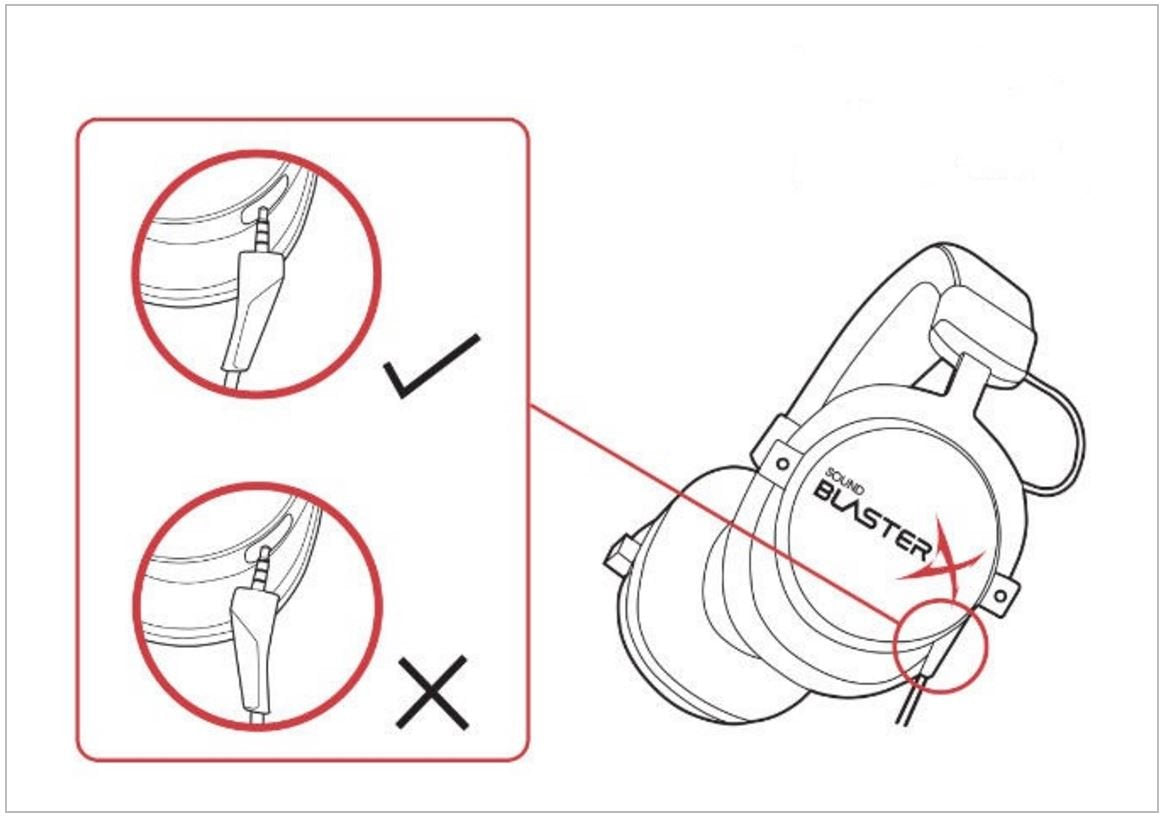 SOUND BLASTER X