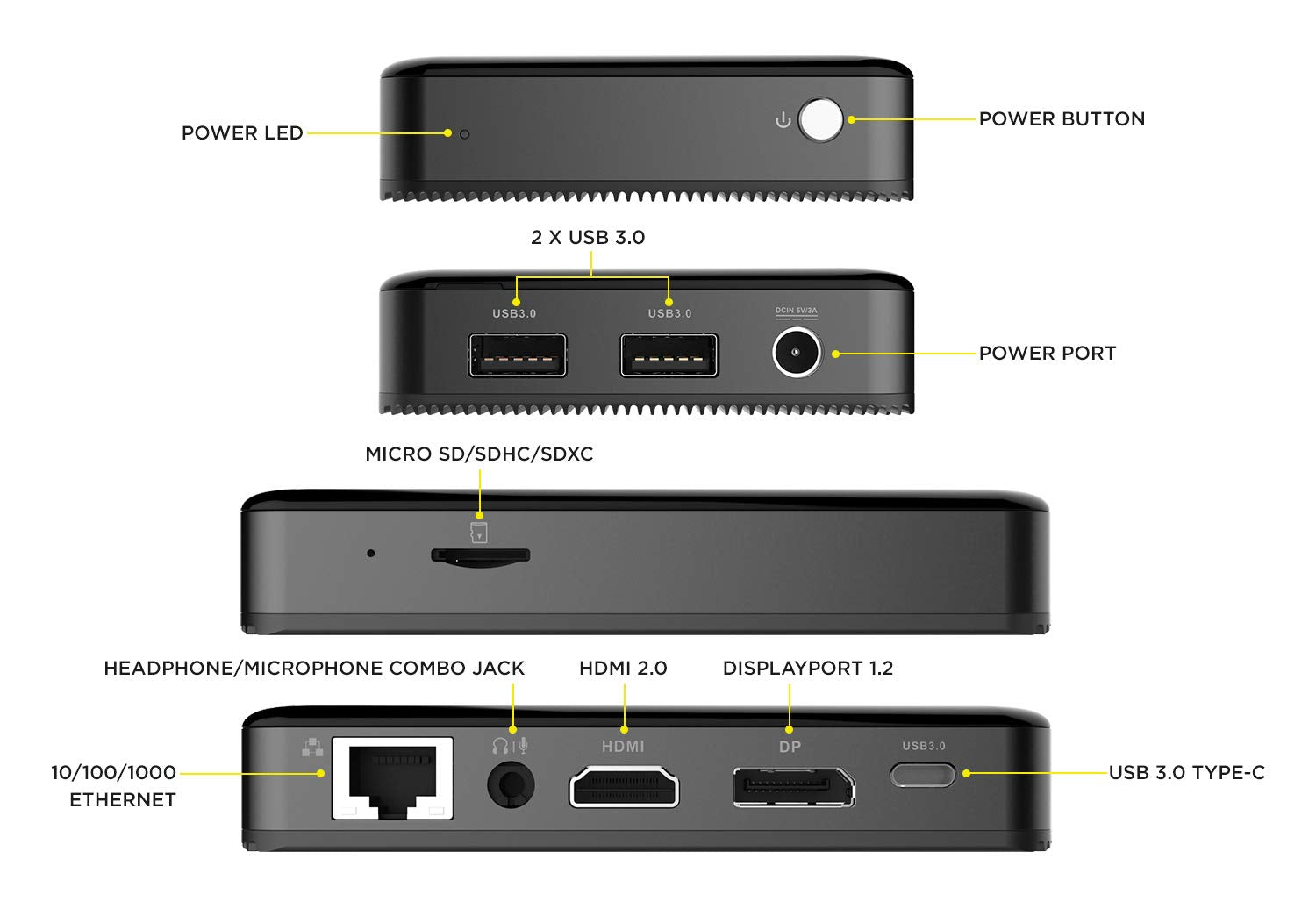 POWER LED

POWER BUTTON

2 X USB 3.0

USB3.0

USB3.0

DCIN 5V/3A

POWER PORT

MICRO SD/SDHC/SDXC

HEADPHONE/MICROPHONE COMBO JACK

HDMI 2.0

DISPLAYPORT 1.2

10/100/1000 ETHERNET

HDMI

DP

USB3.0

USB 3.0 TYPE-C