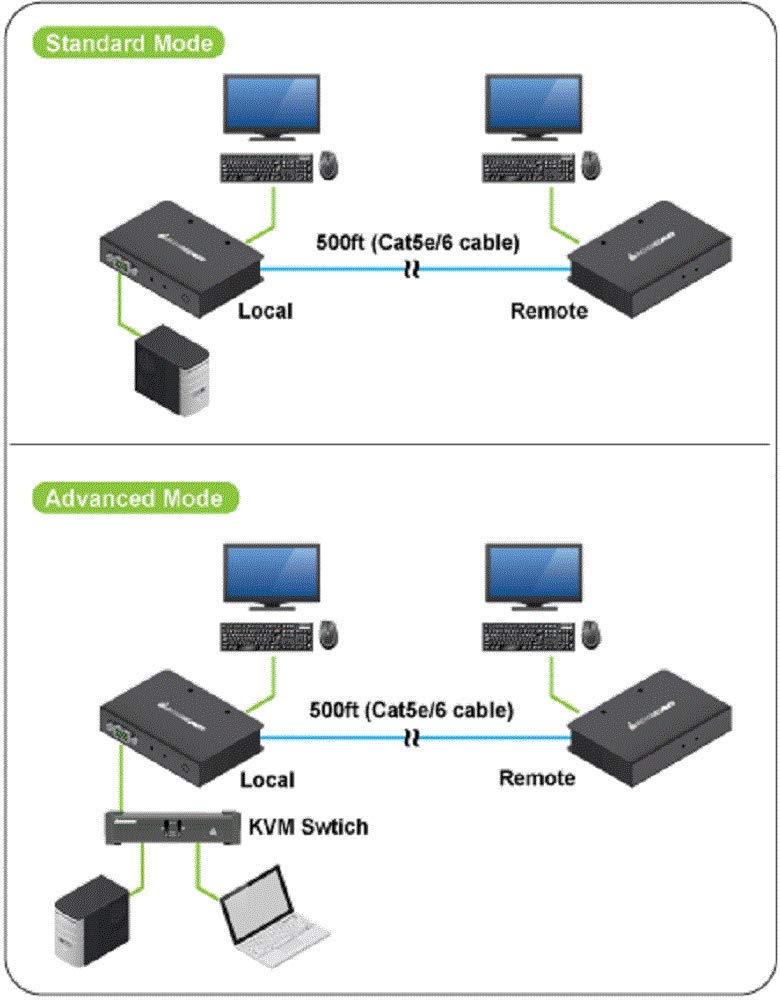 Standard Mode

500ft (Cat5e/6 cable)

Local

Remote

Advanced Mode

500ft (Cat5e/6 cable)

Local

Remote

KVM Swtich