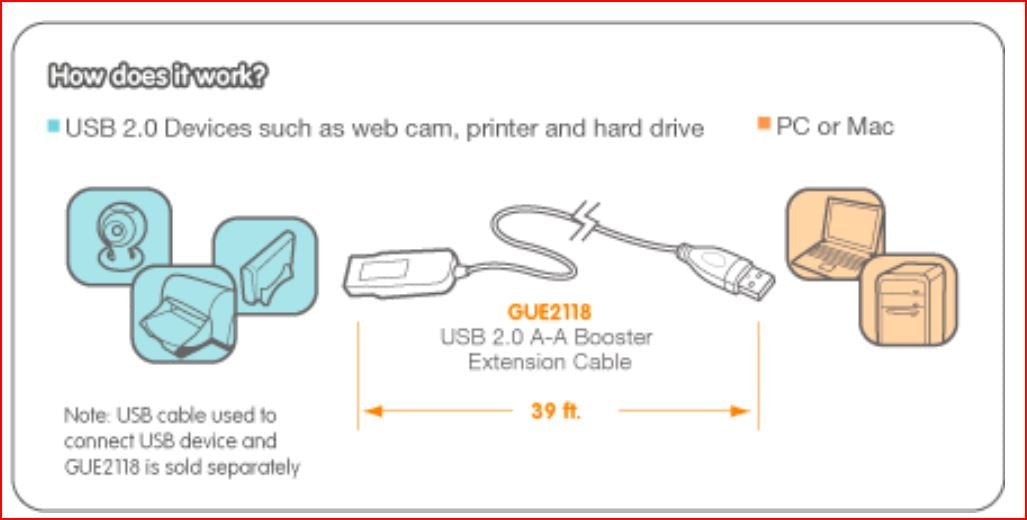 How does it work?

USB 2.0 Devices such as web cam, printer and hard drive

PC or Mac

GUE2118
USB 2.0 A-A Booster Extension Cable

39 ft.

Note: USB cable used to connect USB device and GUE2118 is sold separately