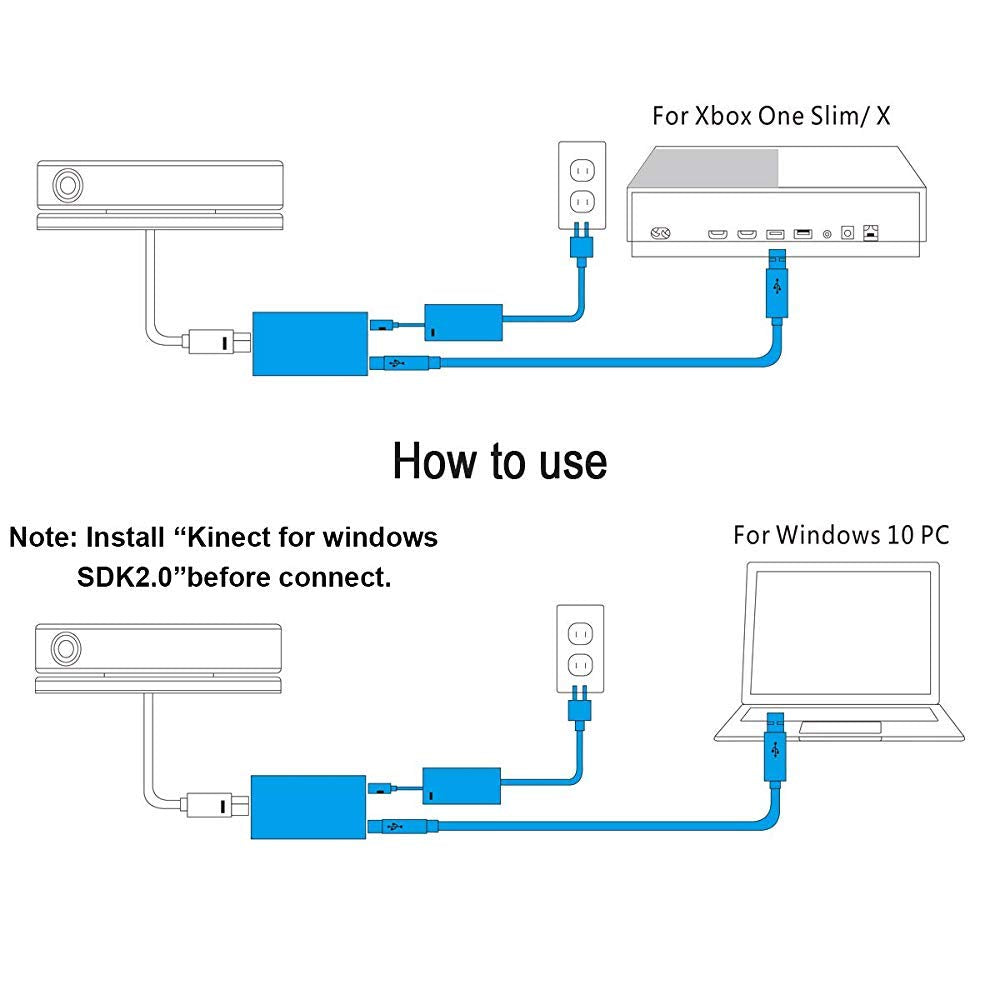 For Xbox One Slim/ X

How to use

Note: Install “Kinect for windows SDK2.0”before connect.

For Windows 10 PC