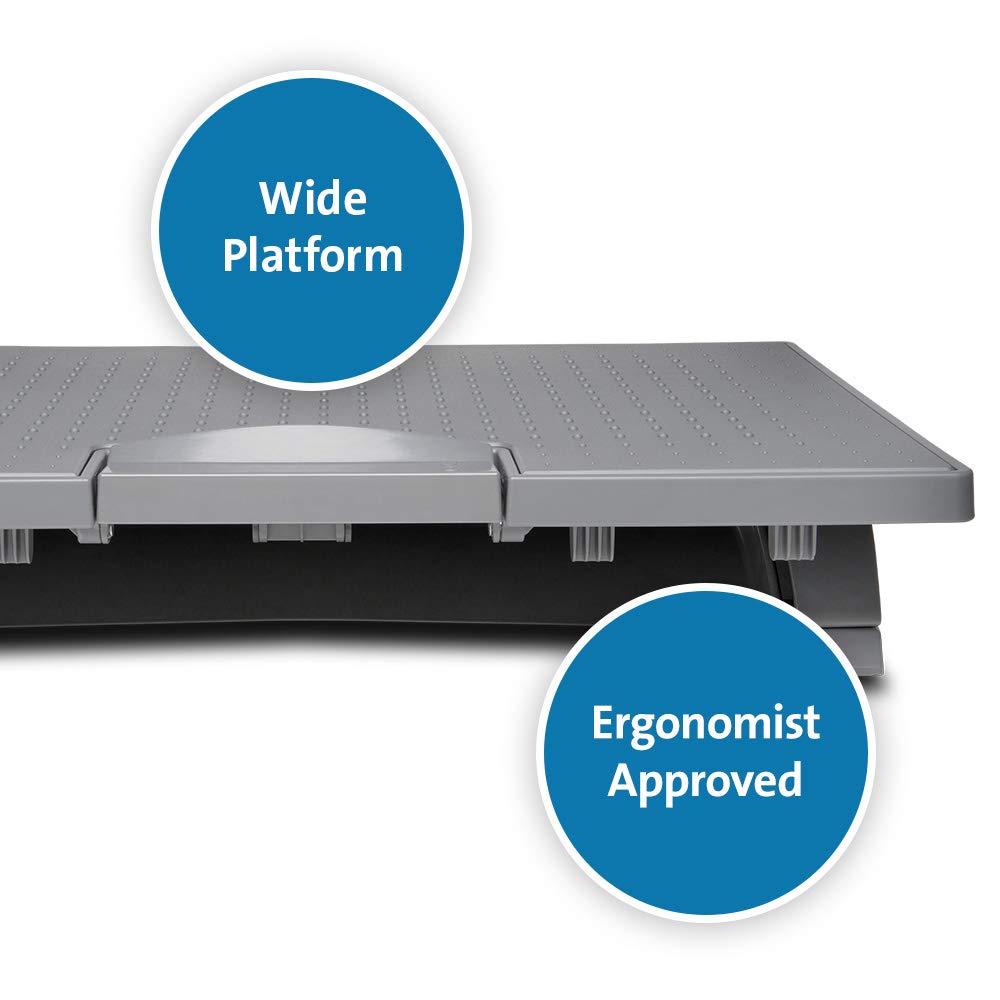 Wide Platform

Ergonomist Approved