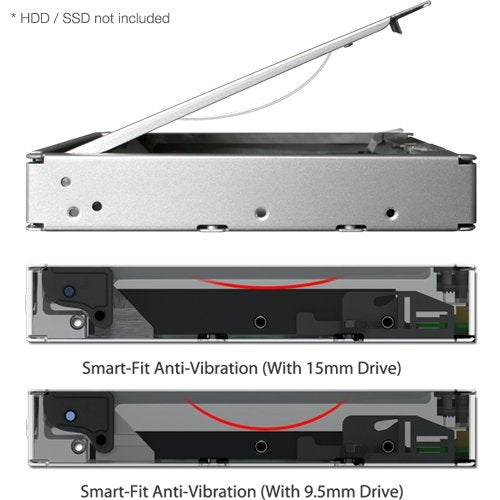 * HDD / SSD not included

Smart-Fit Anti-Vibration (With 15mm Drive)

Smart-Fit Anti-Vibration (With 9.5mm Drive)