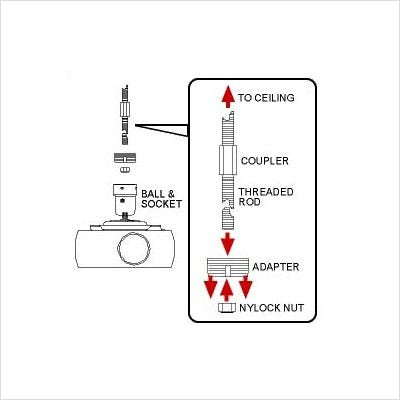 BALL &
SOCKET

TO CEILING

COUPLER

THREADED
ROD

ADAPTER

NYLOCK NUT