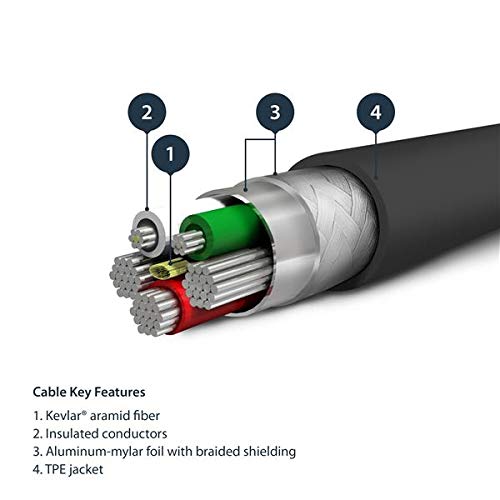 2

1

3

4

Cable Key Features

1. Kevlar® aramid fiber
2. Insulated conductors
3. Aluminum-mylar foil with braided shielding
4. TPE jacket